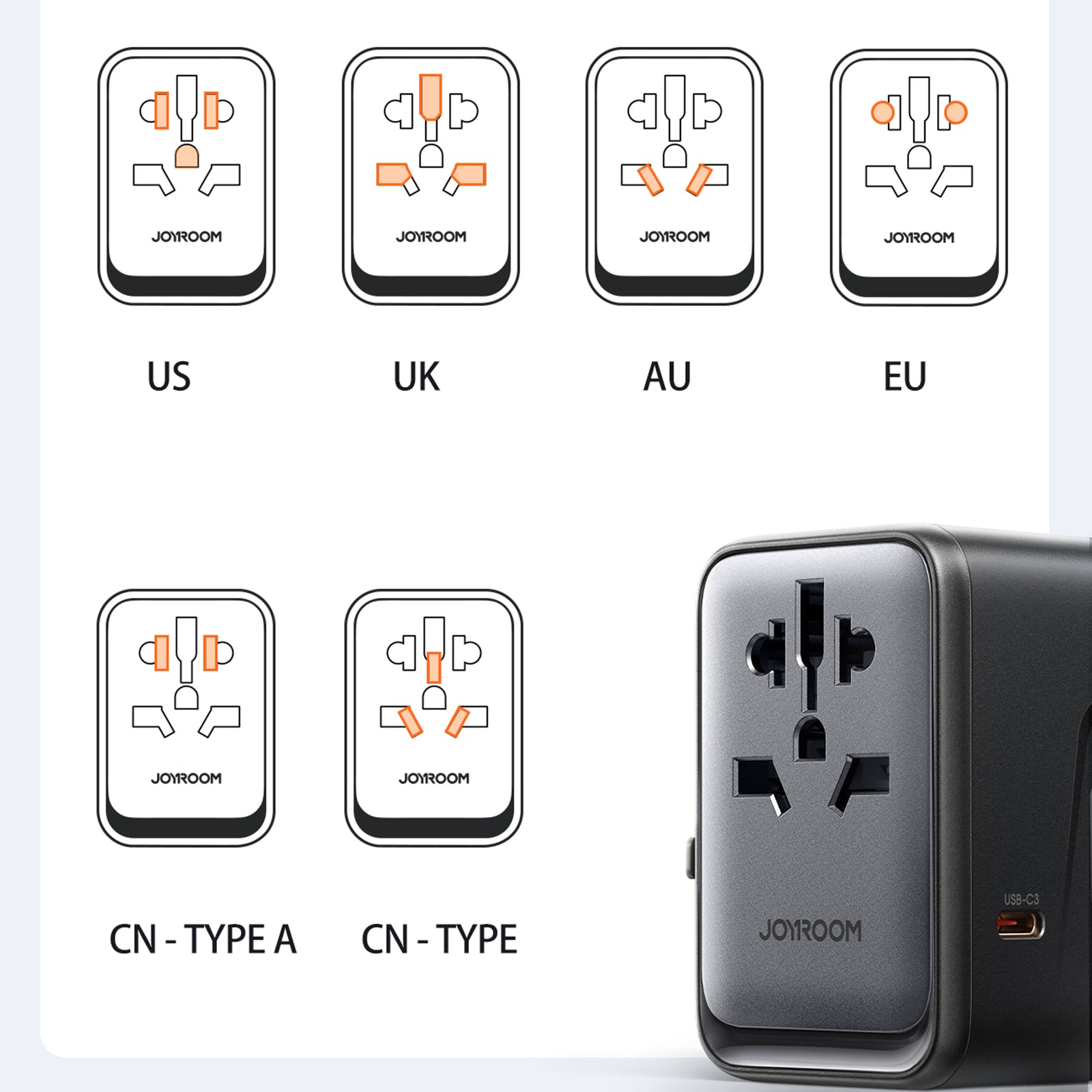 JOYROOM

JOYROOM

JOYROOM

JOYROOM

US

UK

AU

EU

JOYROOM

JOYROOM

CN - TYPE A

CN - TYPE

JOYROOM

USB-C3